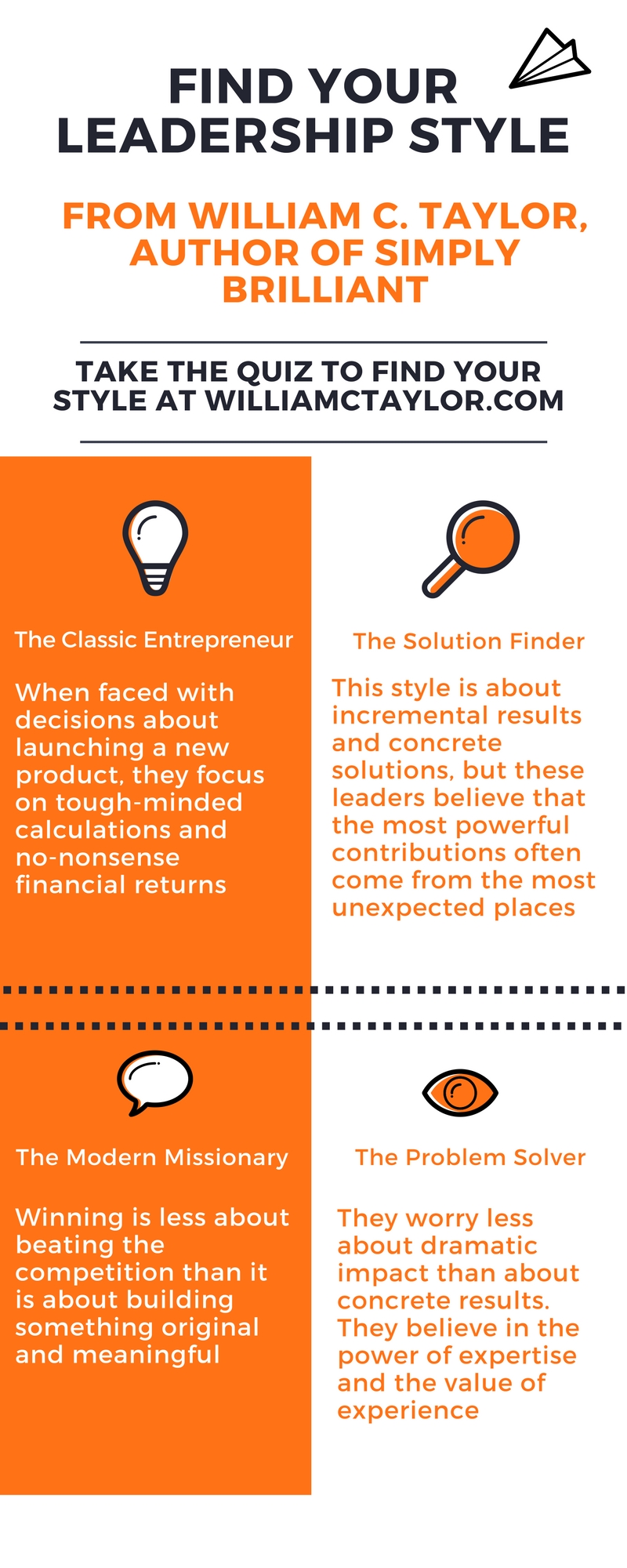 FIND YOUR LEADERSHIP STYLE

FROM WILLIAM C. TAYLOR, AUTHOR OF SIMPLY BRILLIANT

TAKE THE QUIZ TO FIND YOUR STYLE AT WILLIAMCTAYLOR.COM

The Classic Entrepreneur

When faced with decisions about launching a new product, they focus on tough-minded calculations and no-nonsense financial returns

The Solution Finder

This style is about incremental results and concrete solutions, but these leaders believe that the most powerful contributions often come from the most unexpected places

The Modern Missionary

Winning is less about beating the competition than it is about building something original and meaningful

The Problem Solver

They worry less about dramatic impact than about concrete results. They believe in the power of expertise and the value of experience